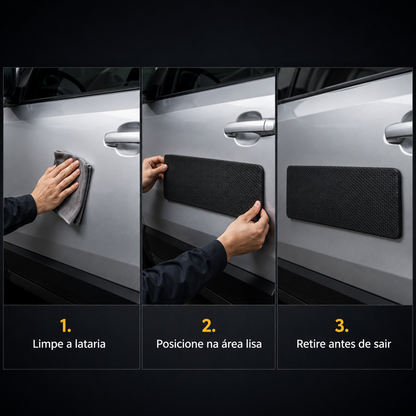 1.
Limpe a lataria

2.
Posicione na área lisa

3.
Retire antes de sair